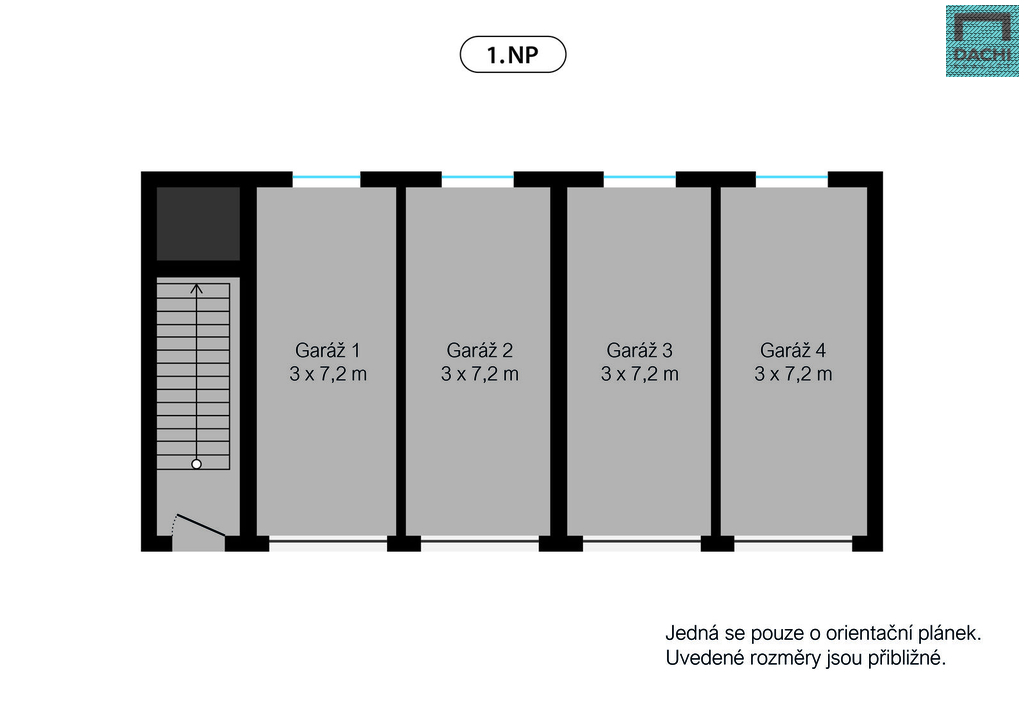 1.NP

DACHI

Garáž 1
3 x 7,2 m

Garáž 2
3 x 7,2 m

Garáž 3
3 x 7,2 m

Garáž 4
3 x 7,2 m

Jedná se pouze o orientační plánek.
Uvedené rozměry jsou přibližné.