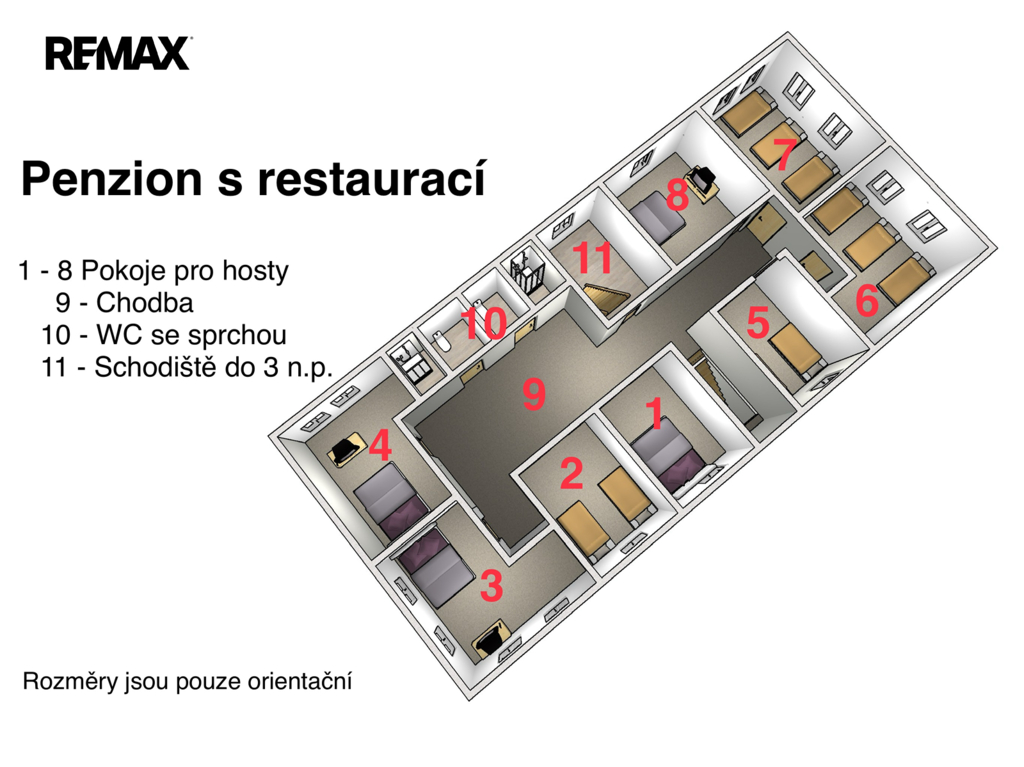 RE/MAX

Penzion s restaurací

1 - 8 Pokoje pro hosty
9 - Chodba
10 - WC se sprchou
11 - Schodiště do 3 n.p.

7
8
11
6
10
5
9
1
4
2
3

Rozměry jsou pouze orientační