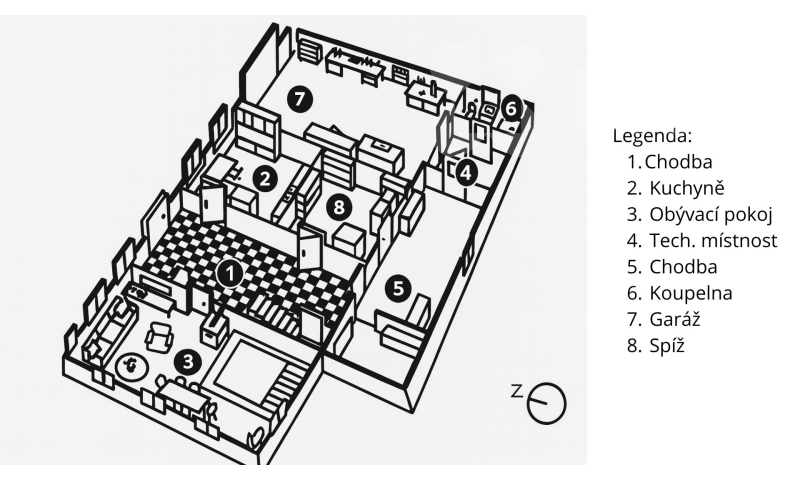 7
6
2
4
8
1
5
3
Z

Legenda:
1. Chodba
2. Kuchyně
3. Obývací pokoj
4. Tech. místnost
5. Chodba
6. Koupelna
7. Garáž
8. Spíž